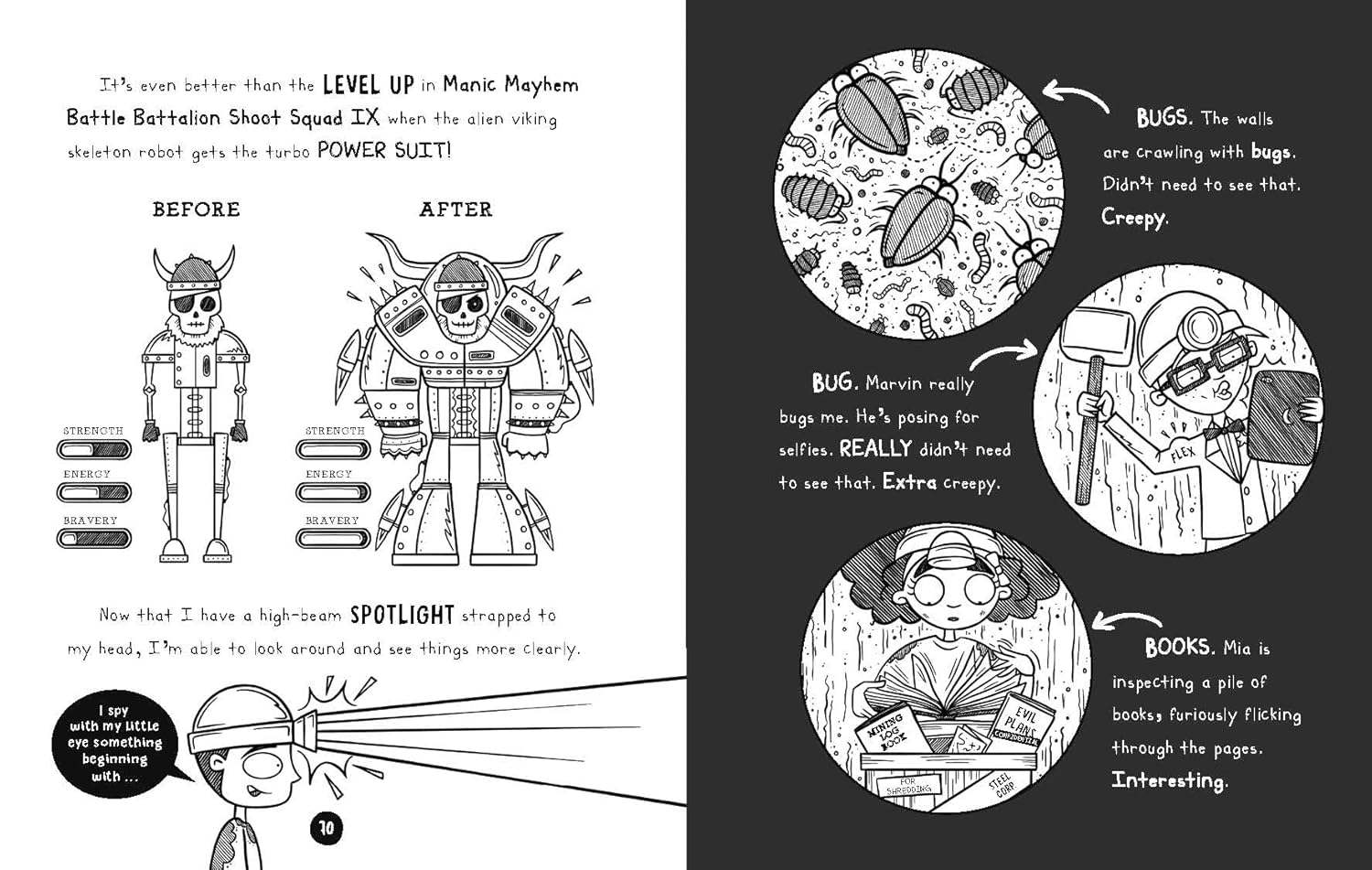 It's even better than the LEVEL UP in Manic Mayhem Battle Battalion Shoot Squad IX when the alien viking skeleton robot gets the turbo POWER SUIT!

BEFORE

STRENGTH

ENERGY

BRAVERY

AFTER

STRENGTH

ENERGY

BRAVERY

Now that I have a high-beam SPOTLIGHT strapped to my head, I'm able to look around and see things more clearly.

I spy with my little eye something beginning with ...

70

BUGS. The walls are crawling with bugs. Didn't need to see that. Creepy.

BUG. Marvin really bugs me. He's posing for selfies. REALLY didn't need to see that. Extra creepy.

FLEX

BOOKS. Mia is inspecting a pile of books, furiously flicking through the pages. Interesting.

MINING LOG BOOK

EVIL PLANS CONFIDENTIAL

FOR SHREDDING

STEEL CORP