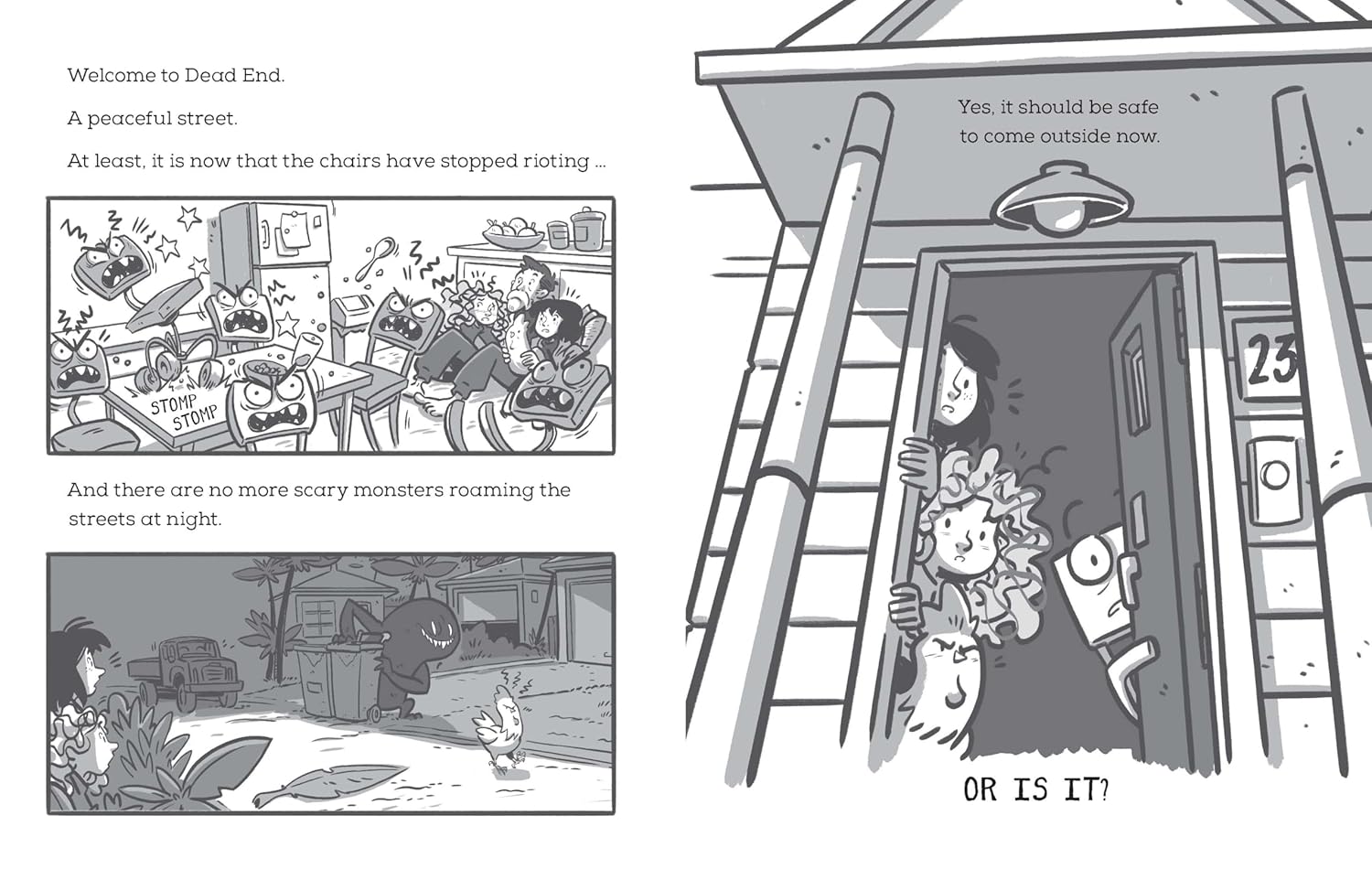 Welcome to Dead End.

A peaceful street.

At least, it is now that the chairs have stopped rioting ...

STOMP STOMP

And there are no more scary monsters roaming the streets at night.

Yes, it should be safe to come outside now.

23

OR IS IT?