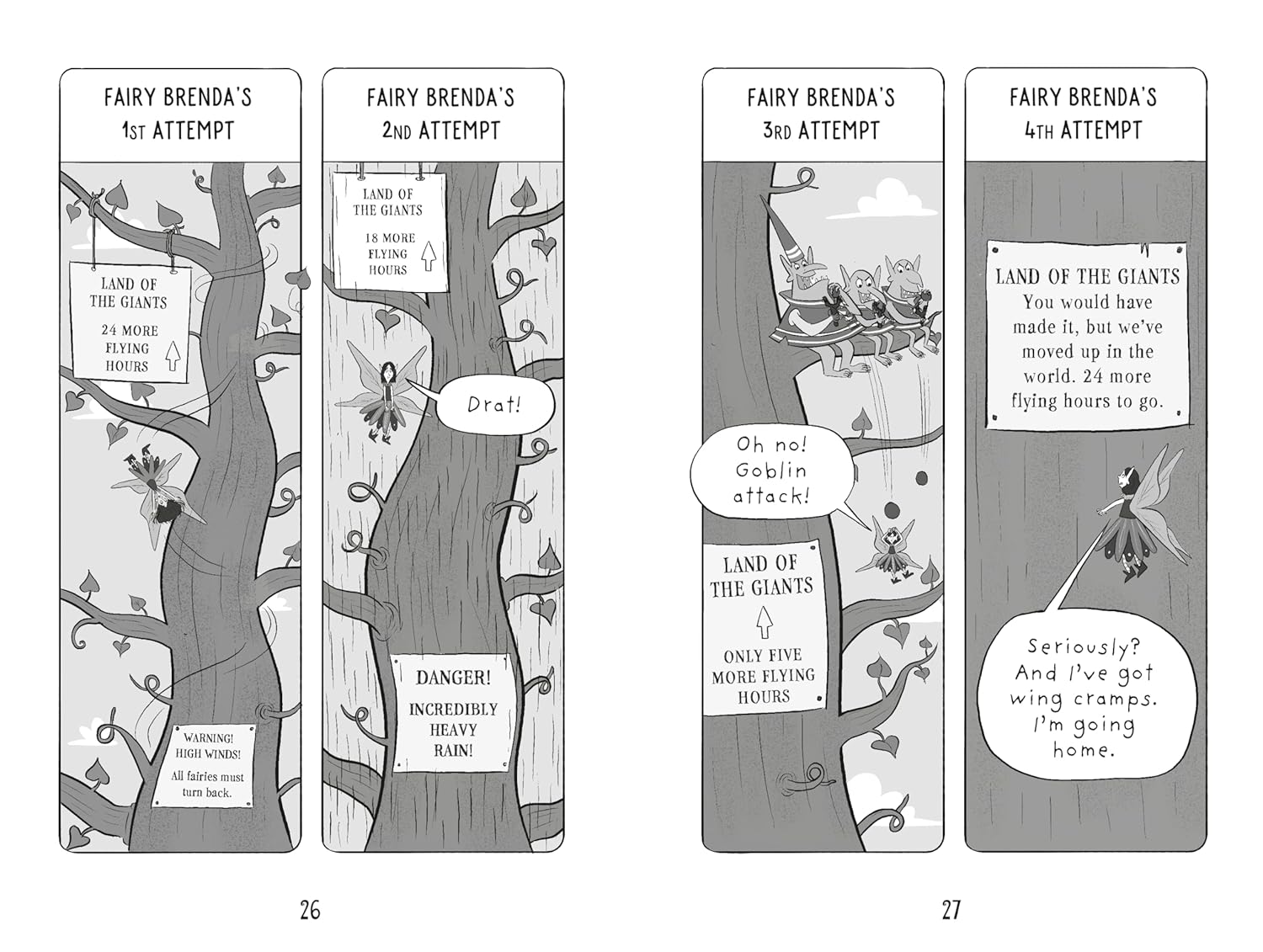 FAIRY BRENDA'S 1ST ATTEMPT

LAND OF THE GIANTS 24 MORE FLYING HOURS

WARNING! HIGH WINDS! All fairies must turn back.

FAIRY BRENDA'S 2ND ATTEMPT

LAND OF THE GIANTS 18 MORE FLYING HOURS

Drat!

DANGER! INCREDIBLY HEAVY RAIN!

26

FAIRY BRENDA'S 3RD ATTEMPT

Oh no! Goblin attack!

LAND OF THE GIANTS ONLY FIVE MORE FLYING HOURS

FAIRY BRENDA'S 4TH ATTEMPT

LAND OF THE GIANTS You would have made it, but we've moved up in the world. 24 more flying hours to go.

Seriously? And I've got wing cramps. I'm going home.

27