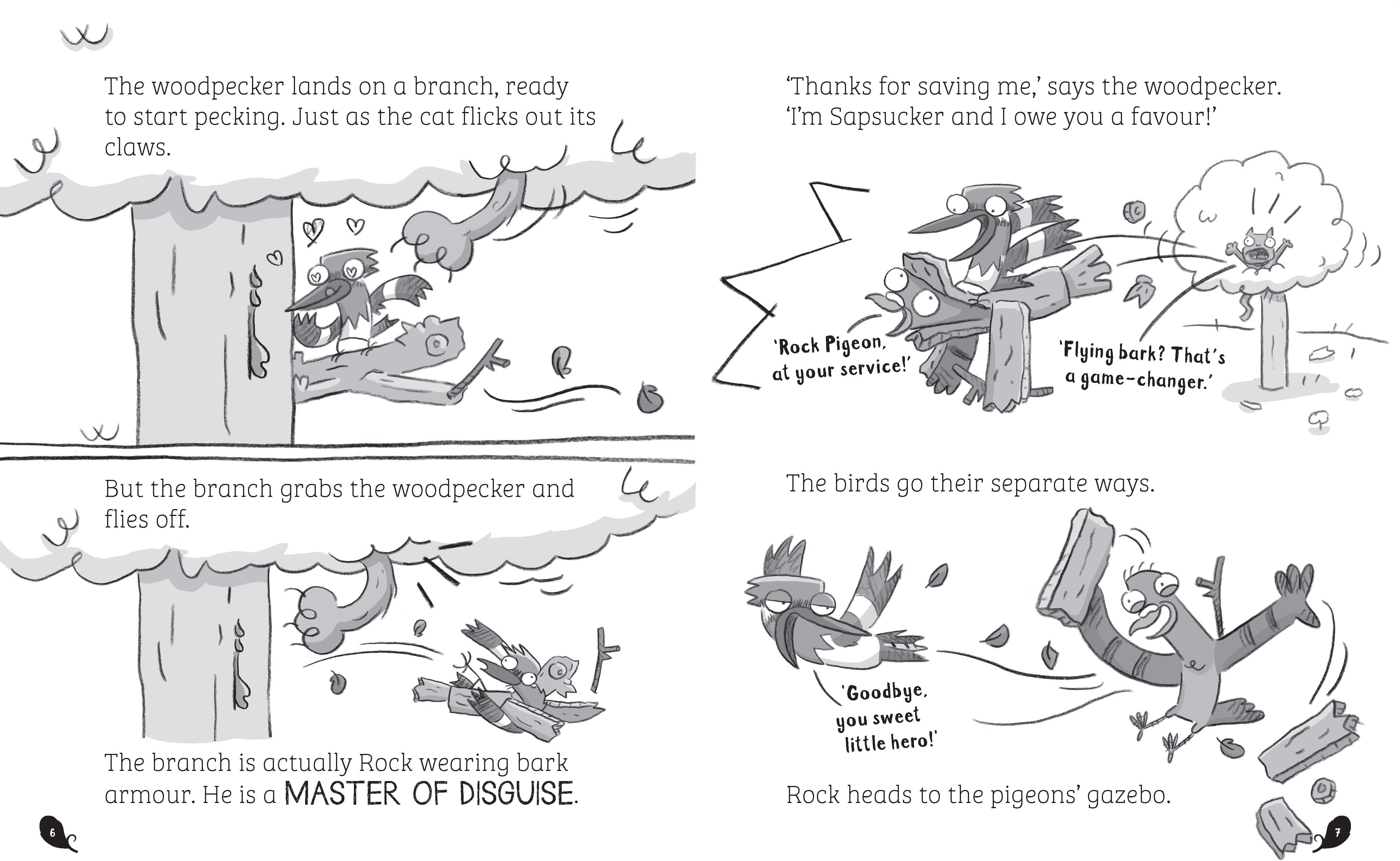 The woodpecker lands on a branch, ready to start pecking. Just as the cat flicks out its claws.

But the branch grabs the woodpecker and flies off.

The branch is actually Rock wearing bark armour. He is a MASTER OF DISGUISE.

6

'Thanks for saving me,' says the woodpecker. 'I'm Sapsucker and I owe you a favour!'

'Rock Pigeon, at your service!'

'Flying bark? That's a game-changer.'

The birds go their separate ways.

'Goodbye, you sweet little hero!'

Rock heads to the pigeons' gazebo.

7