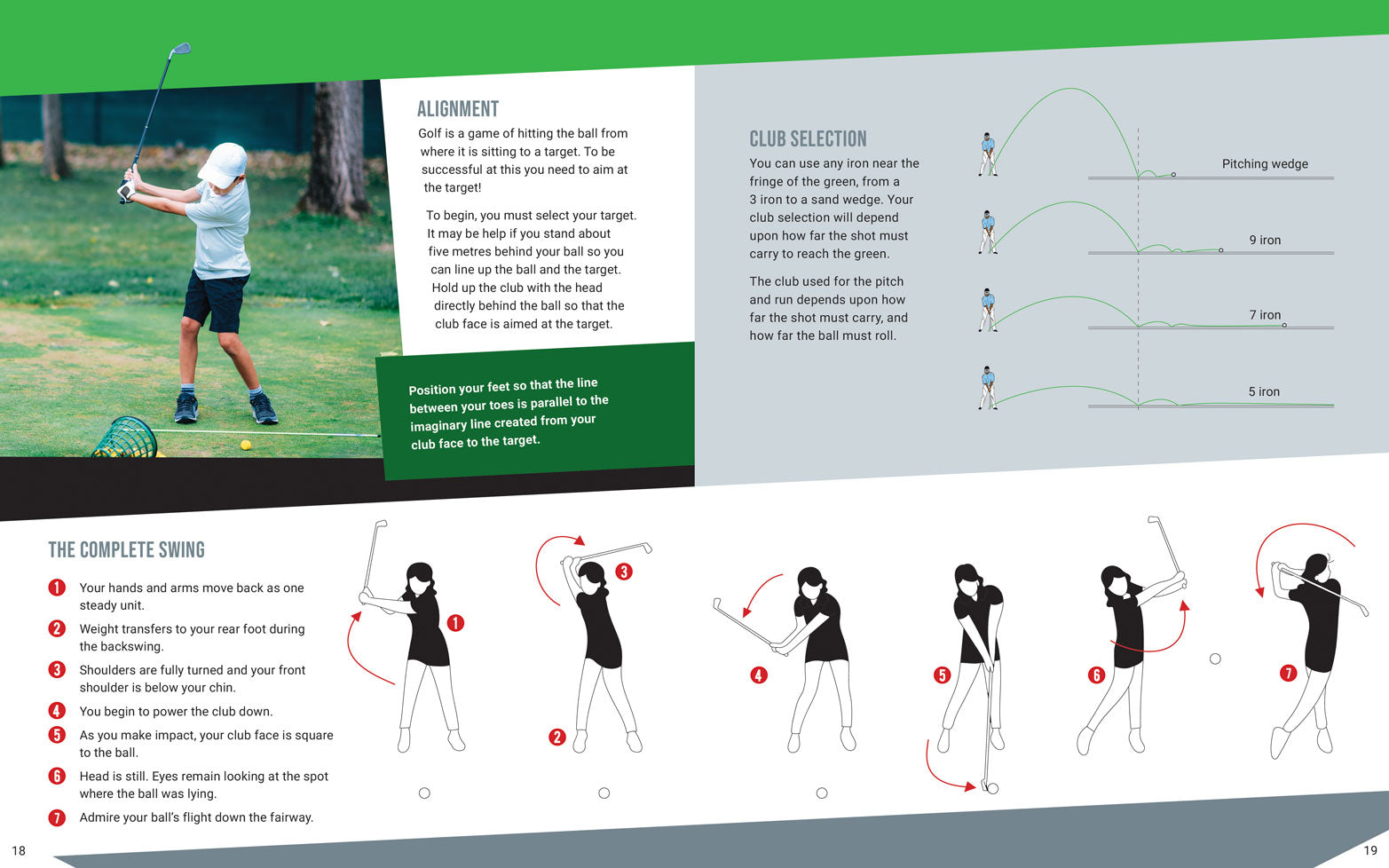 ALIGNMENT

Golf is a game of hitting the ball from where it is sitting to a target. To be successful at this you need to aim at the target!

To begin, you must select your target. It may be help if you stand about five metres behind your ball so you can line up the ball and the target. Hold up the club with the head directly behind the ball so that the club face is aimed at the target.

Position your feet so that the line between your toes is parallel to the imaginary line created from your club face to the target.

CLUB SELECTION

You can use any iron near the fringe of the green, from a 3 iron to a sand wedge. Your club selection will depend upon how far the shot must carry to reach the green.

The club used for the pitch and run depends upon how far the shot must carry, and how far the ball must roll.

Pitching wedge

9 iron

7 iron

5 iron

THE COMPLETE SWING

1 Your hands and arms move back as one steady unit.

2 Weight transfers to your rear foot during the backswing.

3 Shoulders are fully turned and your front shoulder is below your chin.

4 You begin to power the club down.

5 As you make impact, your club face is square to the ball.

6 Head is still. Eyes remain looking at the spot where the ball was lying.

7 Admire your ball's flight down the fairway.

1

3

2

4

5

6

7

18

19