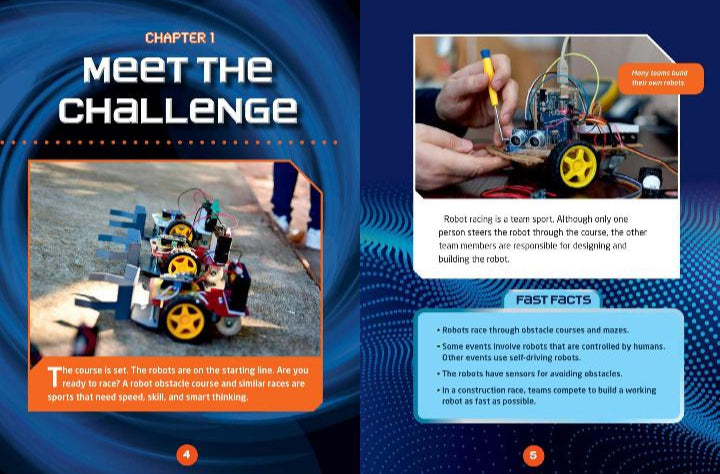 CHAPTER 1

MEET THE CHALLENGE

The course is set. The robots are on the starting line. Are you ready to race? A robot obstacle course and similar races are sports that need speed, skill, and smart thinking.

4

Many teams build their own robots.

Robot racing is a team sport. Although only one person steers the robot through the course, the other team members are responsible for designing and building the robot.

FAST FACTS

• Robots race through obstacle courses and mazes.
• Some events involve robots that are controlled by humans. Other events use self-driving robots.
• The robots have sensors for avoiding obstacles.
• In a construction race, teams compete to build a working robot as fast as possible.

5