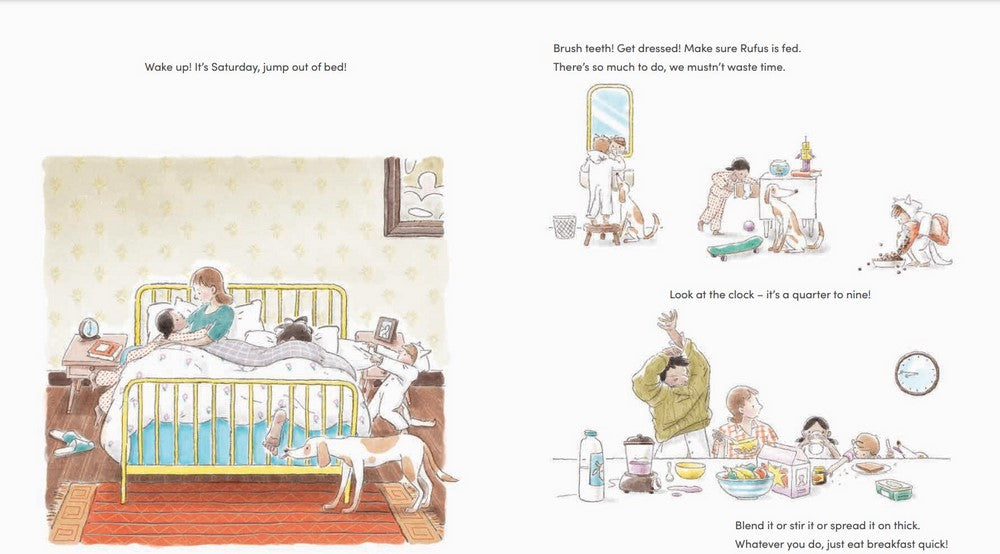 Wake up! It's Saturday, jump out of bed!

Brush teeth! Get dressed! Make sure Rufus is fed.
There's so much to do, we mustn't waste time.

Look at the clock – it's a quarter to nine!

Blend it or stir it or spread it on thick.
Whatever you do, just eat breakfast quick!