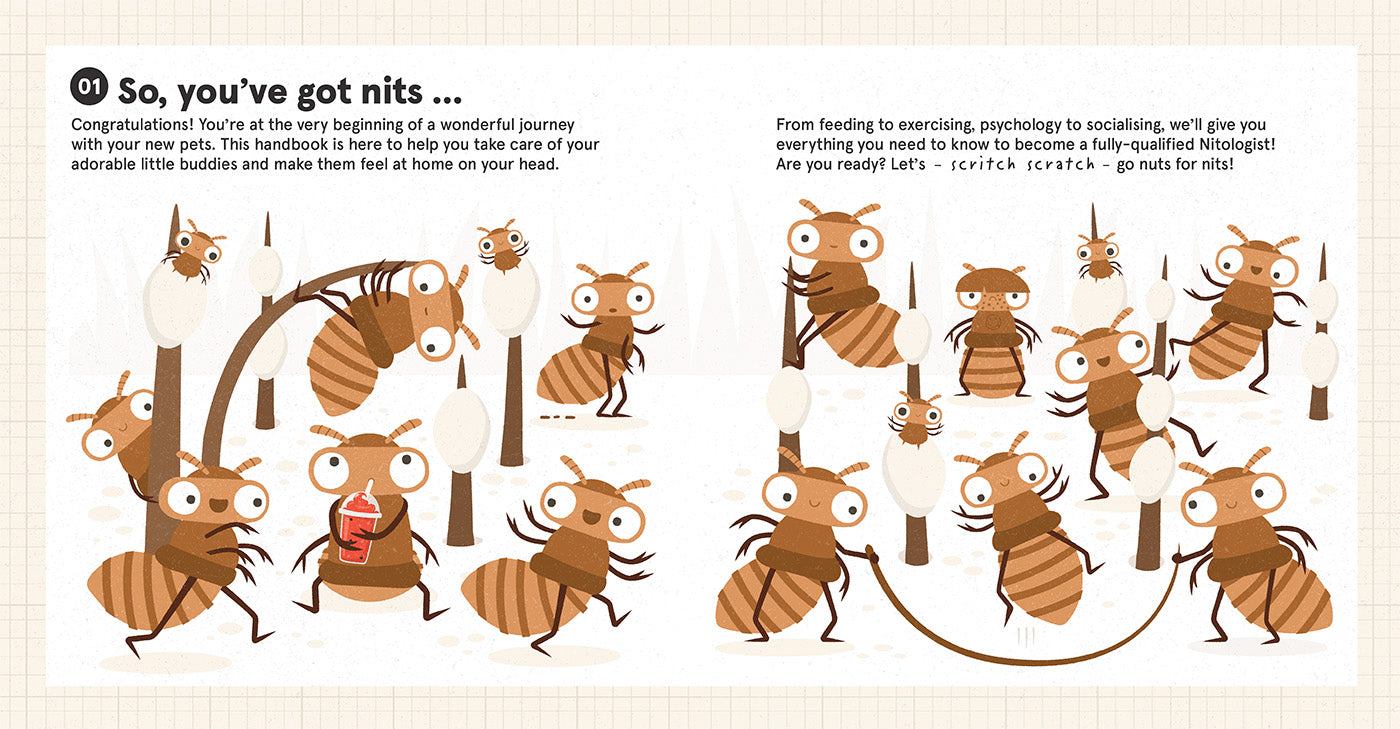 01 So, you've got nits ...

Congratulations! You're at the very beginning of a wonderful journey with your new pets. This handbook is here to help you take care of your adorable little buddies and make them feel at home on your head.

From feeding to exercising, psychology to socialising, we'll give you everything you need to know to become a fully-qualified Nitologist! Are you ready? Let's – scritch scratch – go nuts for nits!