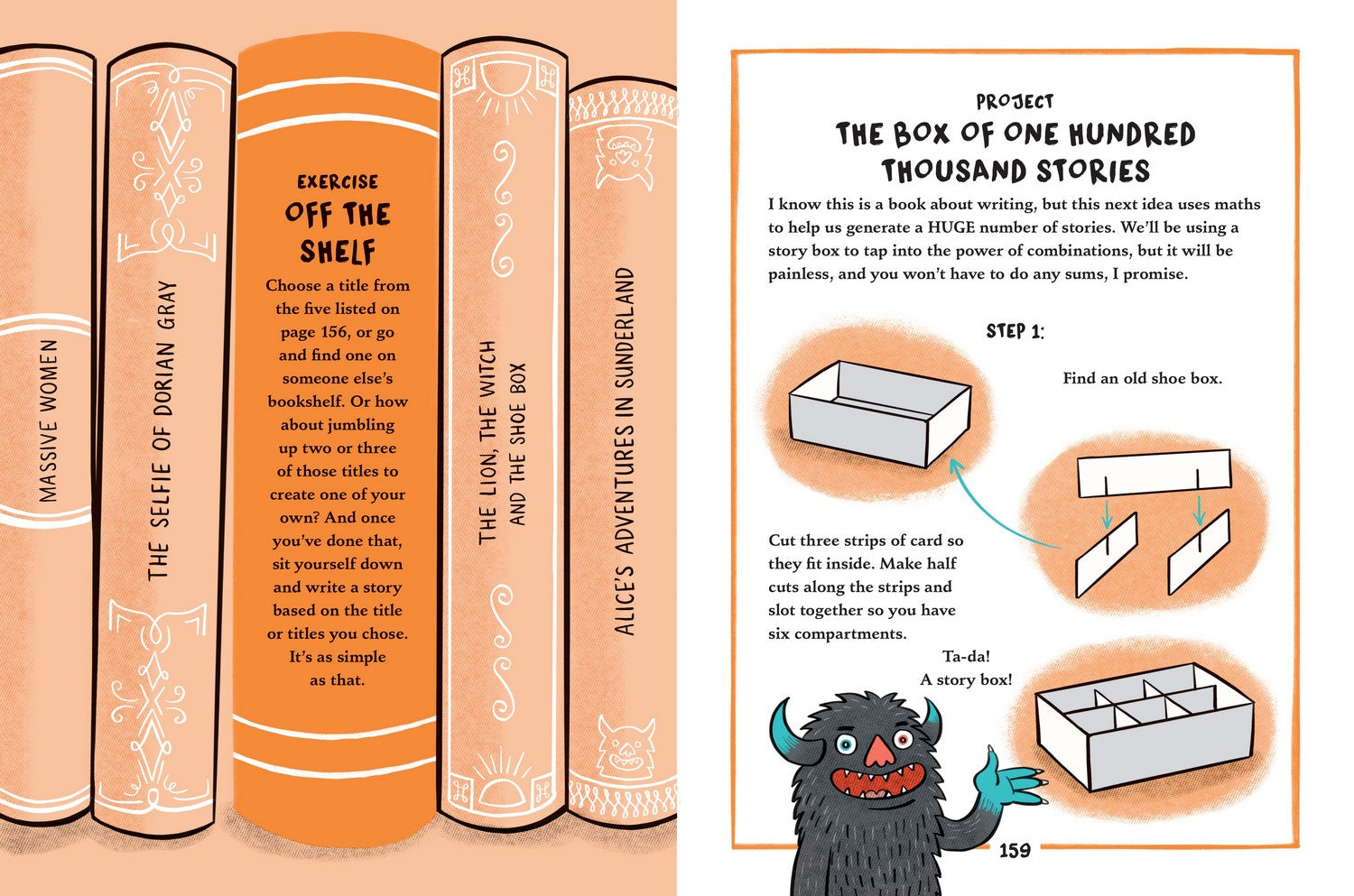 MASSIVE WOMEN

THE SELFIE OF DORIAN GRAY

EXERCISE
OFF THE SHELF

Choose a title from the five listed on page 156, or go and find one on someone else's bookshelf. Or how about jumbling up two or three of those titles to create one of your own? And once you've done that, sit yourself down and write a story based on the title or titles you chose. It's as simple as that.

THE LION, THE WITCH AND THE SHOE BOX

ALICE'S ADVENTURES IN SUNDERLAND

PROJECT
THE BOX OF ONE HUNDRED THOUSAND STORIES

I know this is a book about writing, but this next idea uses maths to help us generate a HUGE number of stories. We'll be using a story box to tap into the power of combinations, but it will be painless, and you won't have to do any sums, I promise.

STEP 1:

Find an old shoe box.

Cut three strips of card so they fit inside. Make half cuts along the strips and slot together so you have six compartments.

Ta-da!
A story box!

159