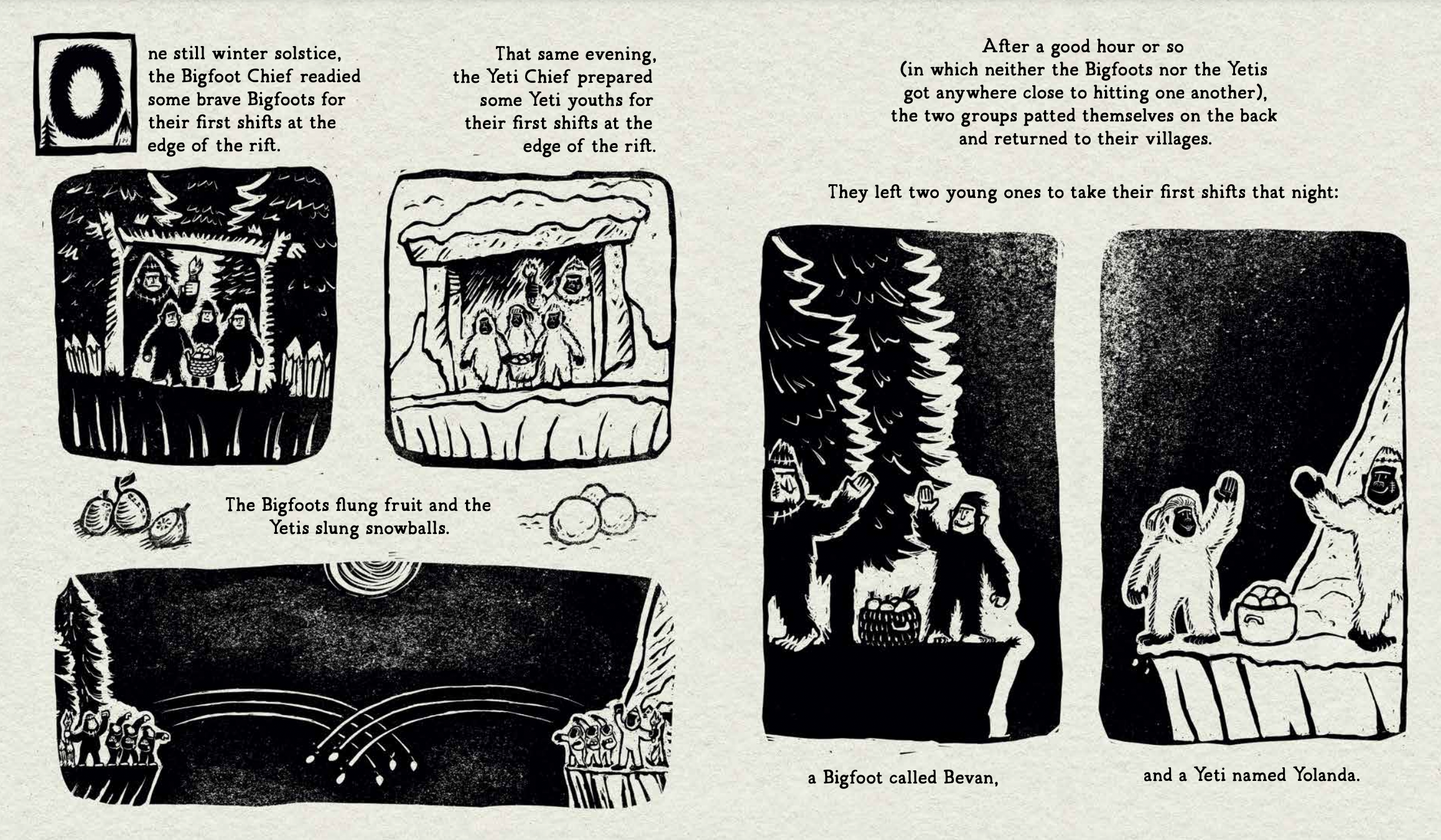 One still winter solstice, the Bigfoot Chief readied some brave Bigfoots for their first shifts at the edge of the rift.

That same evening, the Yeti Chief prepared some Yeti youths for their first shifts at the edge of the rift.

The Bigfoots flung fruit and the Yetis slung snowballs.

After a good hour or so (in which neither the Bigfoots nor the Yetis got anywhere close to hitting one another), the two groups patted themselves on the back and returned to their villages.

They left two young ones to take their first shifts that night:

a Bigfoot called Bevan,

and a Yeti named Yolanda.