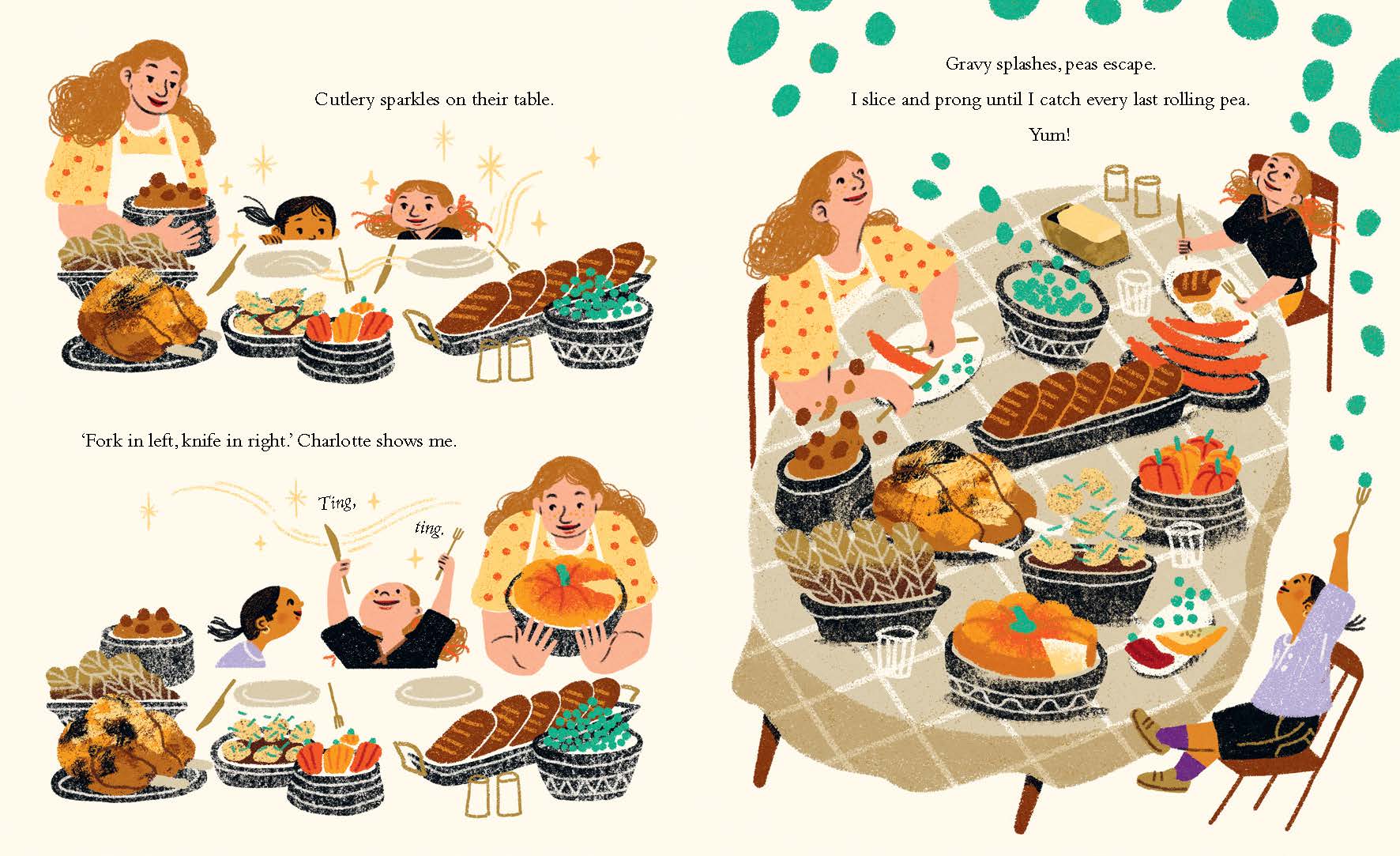 Cutlery sparkles on their table.

'Fork in left, knife in right.' Charlotte shows me.

Ting,

ting.

Gravy splashes, peas escape.

I slice and prong until I catch every last rolling pea.

Yum!