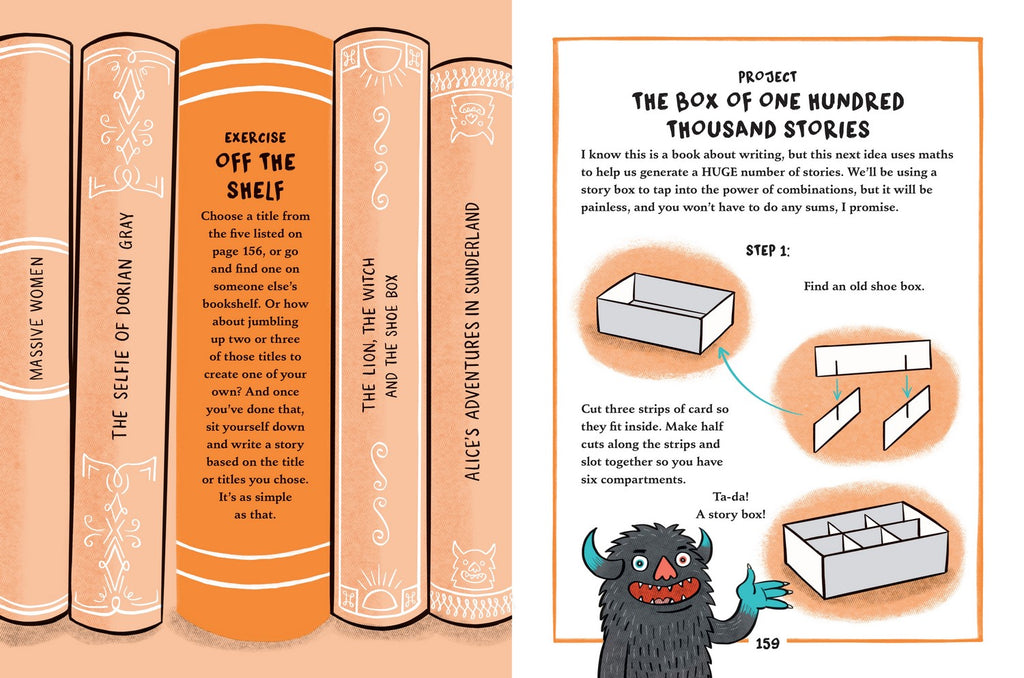 MASSIVE WOMEN

THE SELFIE OF DORIAN GRAY

EXERCISE
OFF THE SHELF

Choose a title from the five listed on page 156, or go and find one on someone else's bookshelf. Or how about jumbling up two or three of those titles to create one of your own? And once you've done that, sit yourself down and write a story based on the title or titles you chose. It's as simple as that.

THE LION, THE WITCH AND THE SHOE BOX

ALICE'S ADVENTURES IN SUNDERLAND

PROJECT
THE BOX OF ONE HUNDRED THOUSAND STORIES

I know this is a book about writing, but this next idea uses maths to help us generate a HUGE number of stories. We'll be using a story box to tap into the power of combinations, but it will be painless, and you won't have to do any sums, I promise.

STEP 1:

Find an old shoe box.

Cut three strips of card so they fit inside. Make half cuts along the strips and slot together so you have six compartments.

Ta-da!
A story box!

159