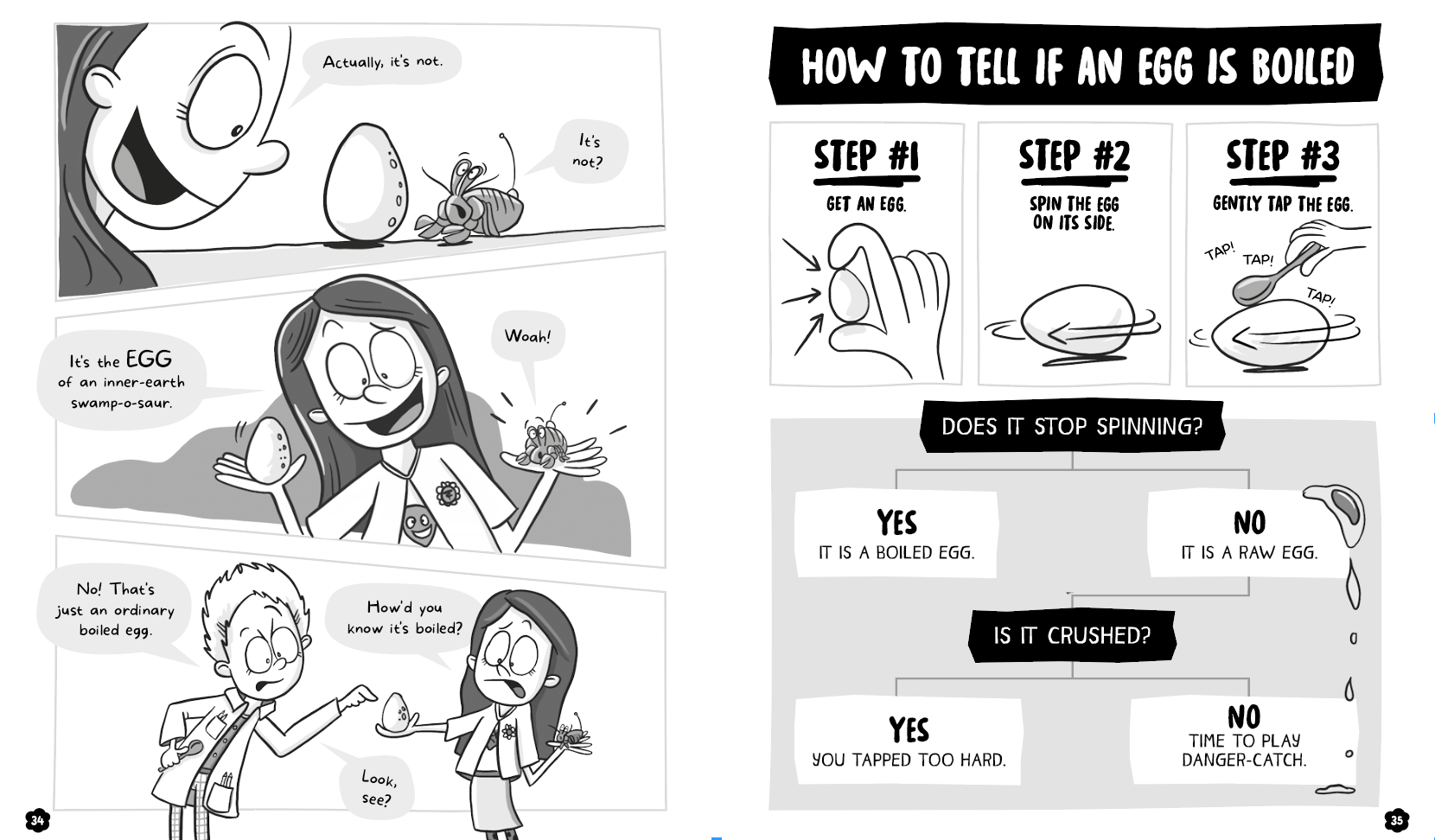 Actually, it's not.

It's not?

It's the EGG of an inner-earth swamp-o-saur.

Woah!

No! That's just an ordinary boiled egg.

How'd you know it's boiled?

Look, see?

34

HOW TO TELL IF AN EGG IS BOILED

STEP #1
GET AN EGG.

STEP #2
SPIN THE EGG ON ITS SIDE.

STEP #3
GENTLY TAP THE EGG.

TAP! TAP! TAP!

DOES IT STOP SPINNING?

YES
IT IS A BOILED EGG.

NO
IT IS A RAW EGG.

IS IT CRUSHED?

YES
YOU TAPPED TOO HARD.

NO
TIME TO PLAY DANGER-CATCH.

35